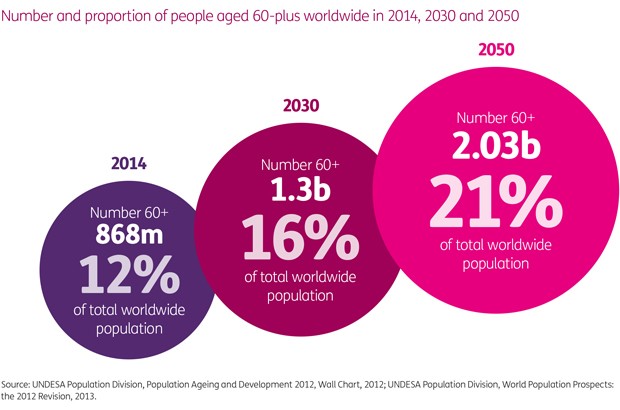 Number and proportion of people aged 60-plus worldwide in 2014, 2030 and 2050

2014

Number 60+
868m
12%
of total worldwide population

2030

Number 60+
1.3b
16%
of total worldwide population

2050

Number 60+
2.03b
21%
of total worldwide population

Source: UNDESA Population Division, Population Ageing and Development 2012, Wall Chart, 2012; UNDESA Population Division, World Population Prospects: the 2012 Revision, 2013.